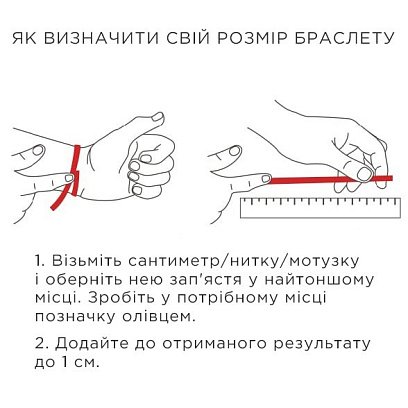 ЯК ВИЗНАЧИТИ СВІЙ РОЗМІР БРАСЛЕТУ

1. Візьміть сантиметр/нитку/мотузку і оберніть нею зап'ястя у найтоншому місці. Зробіть у потрібному місці позначку олівцем.

2. Додайте до отриманого результату до 1 см.